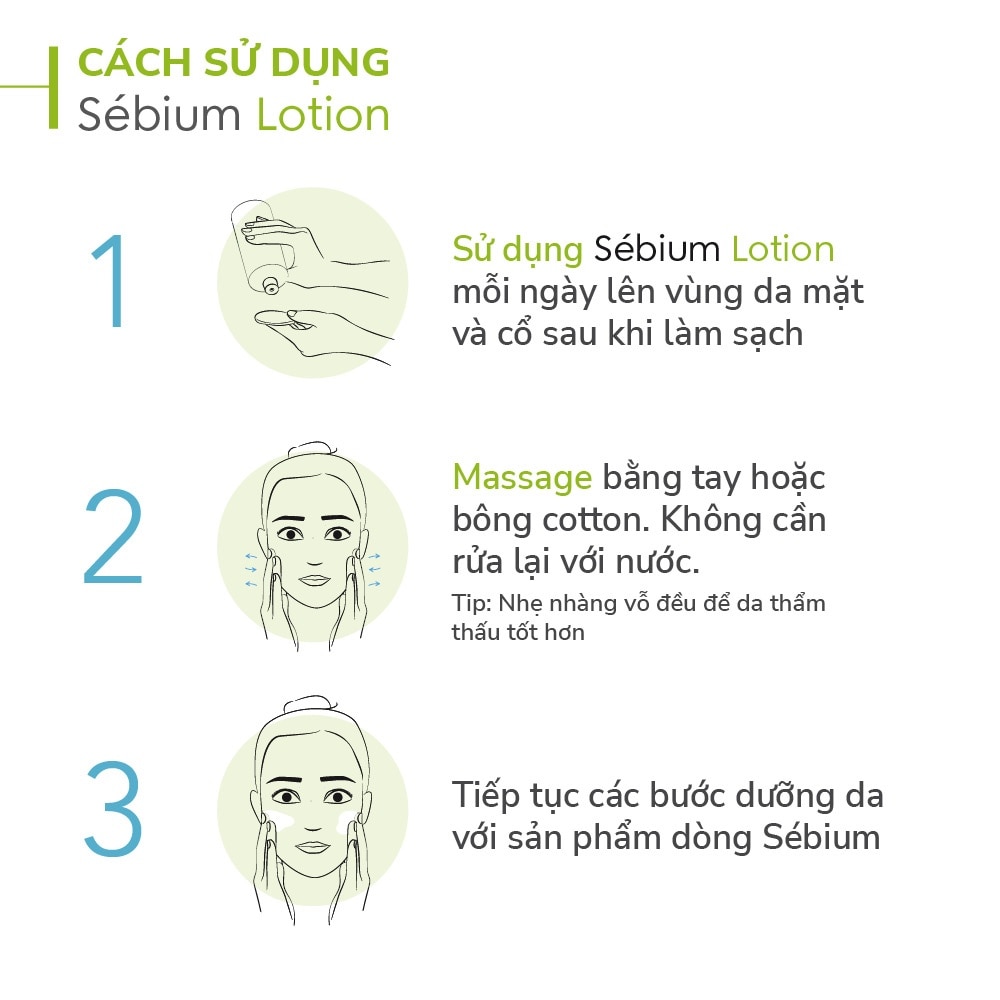 CÁCH SỬ DỤNG
Sébium Lotion

1

Sử dụng Sébium Lotion mỗi ngày lên vùng da mặt và cổ sau khi làm sạch

2

Massage bằng tay hoặc bông cotton. Không cần rửa lại với nước.

Tip: Nhẹ nhàng vỗ đều để da thẩm thấu tốt hơn

3

Tiếp tục các bước dưỡng da với sản phẩm dòng Sébium